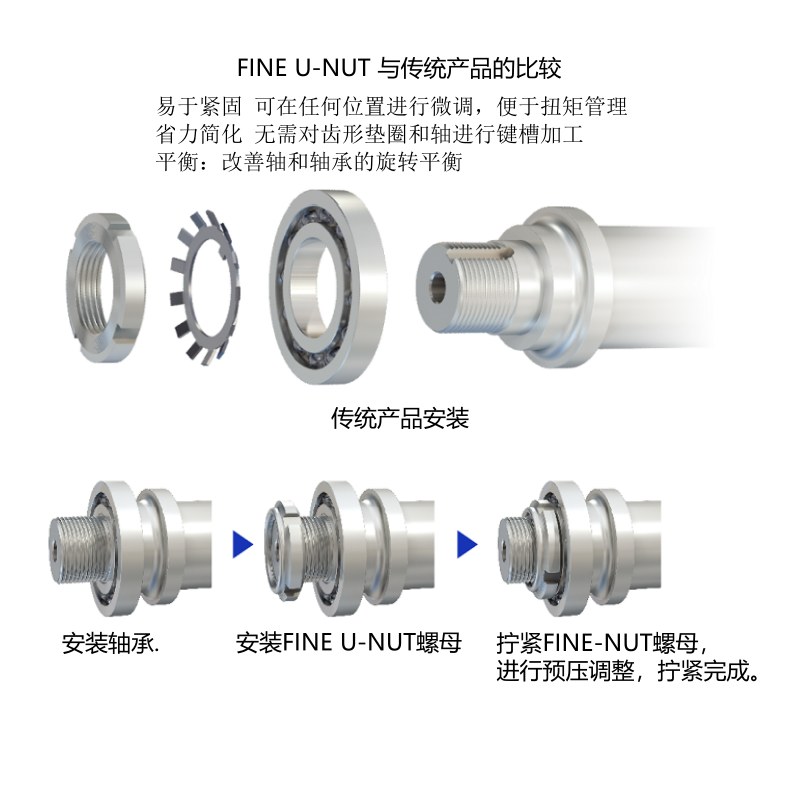 FINE U-NUT 与传统产品的比较

易于紧固 可在任何位置进行微调，便于扭矩管理
省力简化 无需对齿形垫圈和轴进行键槽加工
平衡：改善轴和轴承的旋转平衡

传统产品安装

安装轴承.

安装FINE U-NUT螺母

拧紧FINE-NUT螺母，进行预压调整，拧紧完成。